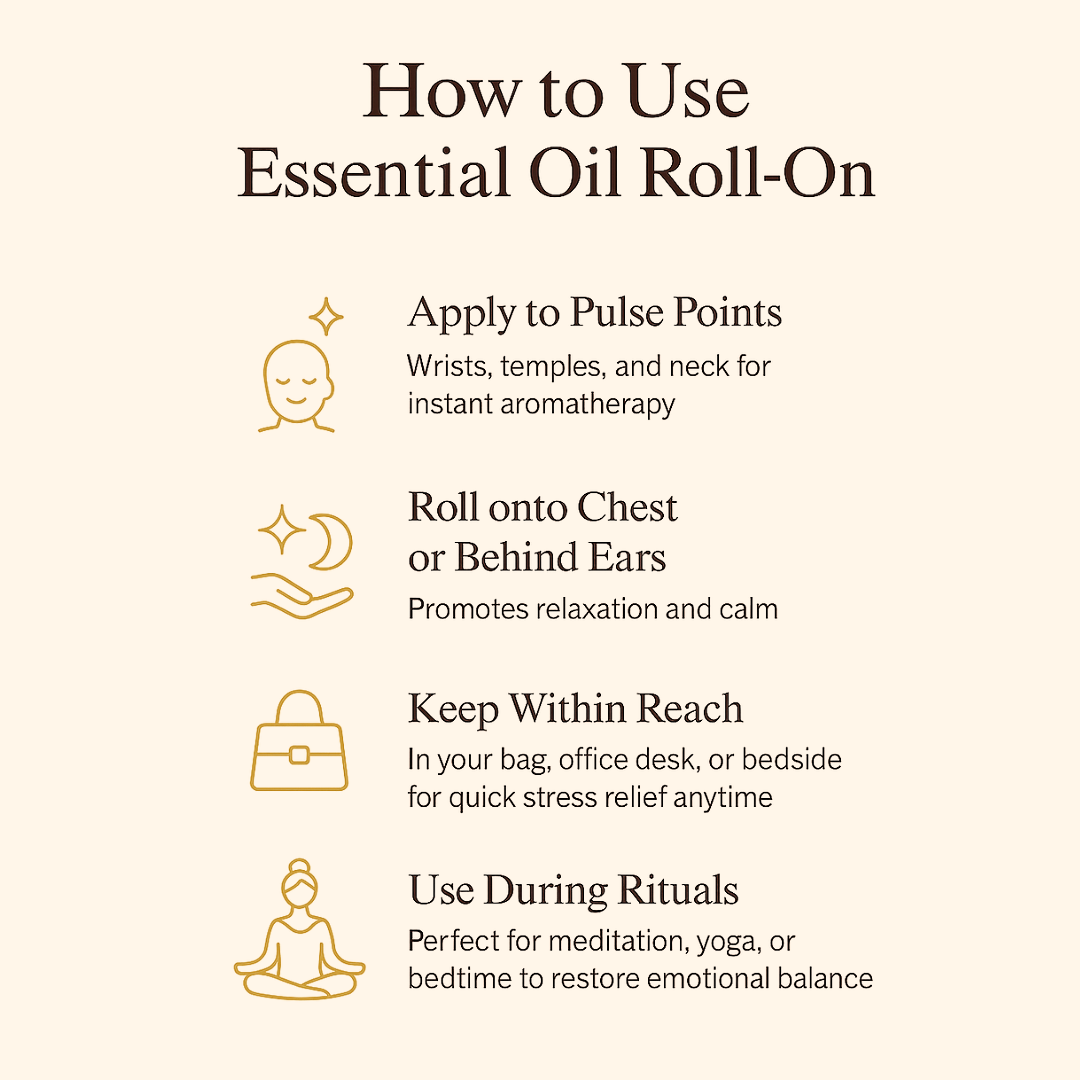 How to Use
Essential Oil Roll-On

Apply to Pulse Points
Wrists, temples, and neck for instant aromatherapy

Roll onto Chest or Behind Ears
Promotes relaxation and calm

Keep Within Reach
In your bag, office desk, or bedside for quick stress relief anytime

Use During Rituals
Perfect for meditation, yoga, or bedtime to restore emotional balance